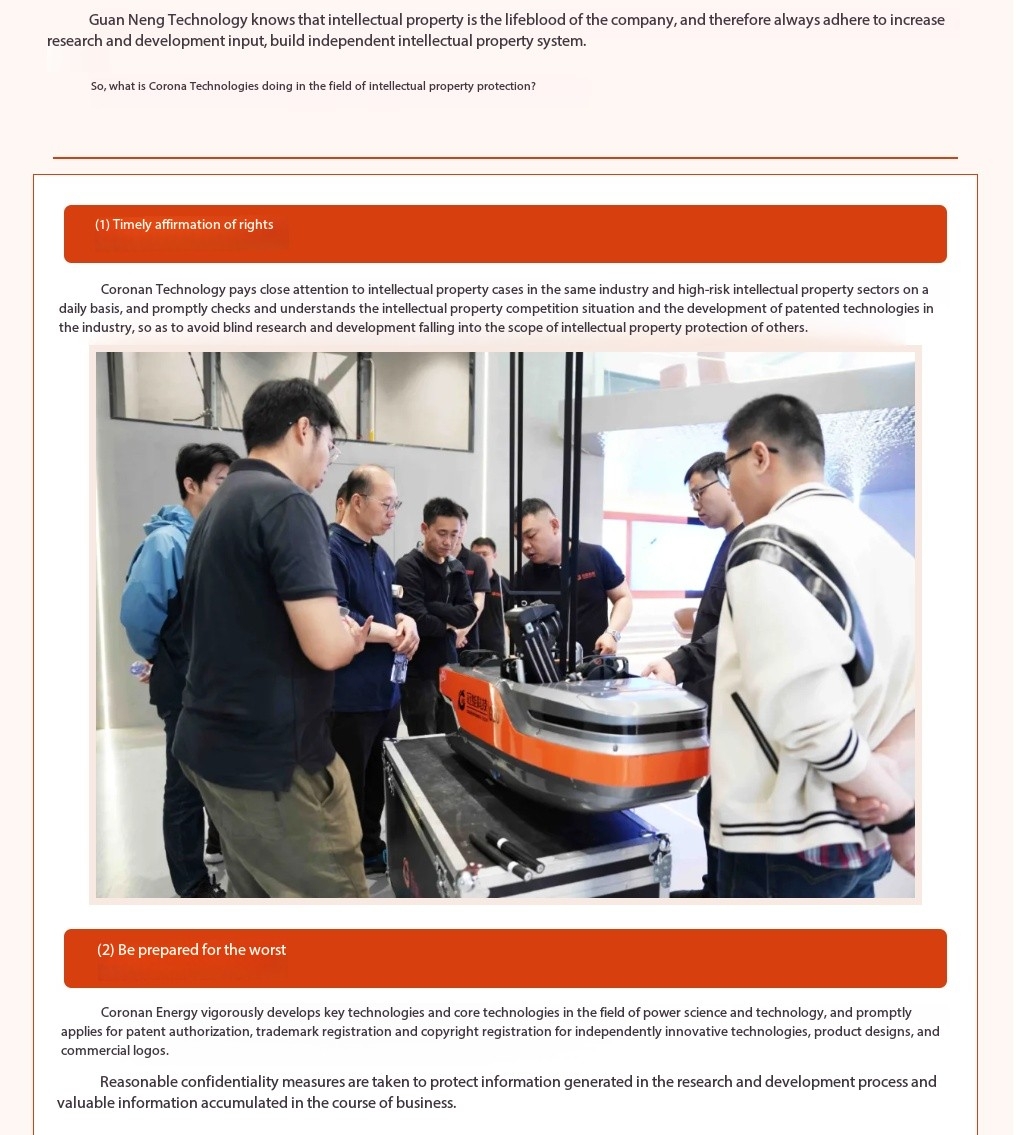 Guan Neng Technology knows that intellectual property is the lifeblood of the company, and therefore always adhere to increase research and development input, build independent intellectual property system.

So, what is Corona Technologies doing in the field of intellectual property protection?

(1) Timely affirmation of rights

Coronan Technology pays close attention to intellectual property cases in the same industry and high-risk intellectual property sectors on a daily basis, and promptly checks and understands the intellectual property competition situation and the development of patented technologies in the industry, so as to avoid blind research and development falling into the scope of intellectual property protection of others.

(2) Be prepared for the worst

Coronan Energy vigorously develops key technologies and core technologies in the field of power science and technology, and promptly applies for patent authorization, trademark registration and copyright registration for independently innovative technologies, product designs, and commercial logos.

Reasonable confidentiality measures are taken to protect information generated in the research and development process and valuable information accumulated in the course of business.